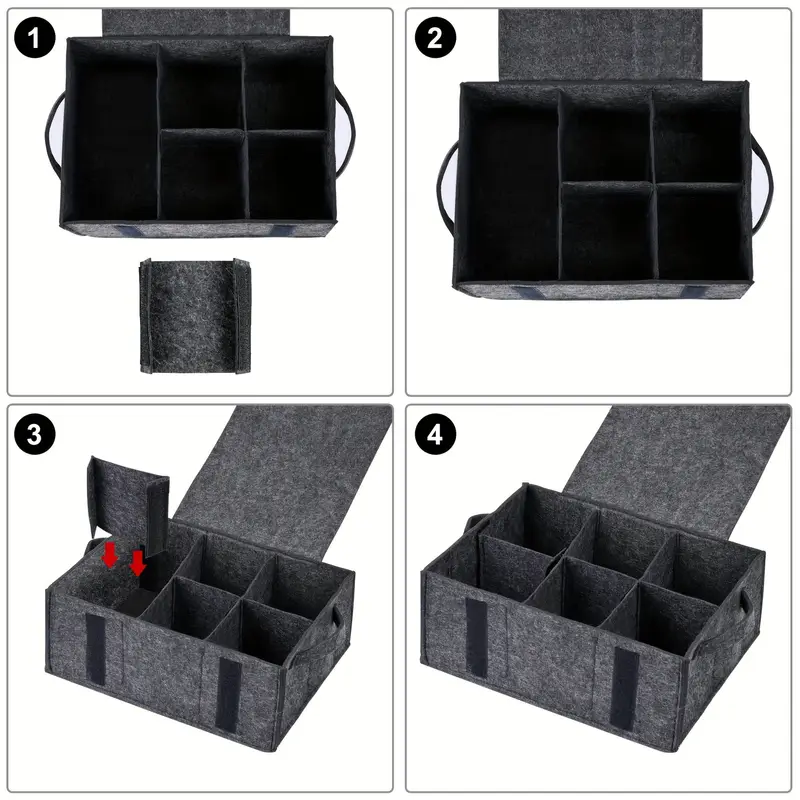 1

2

3

4