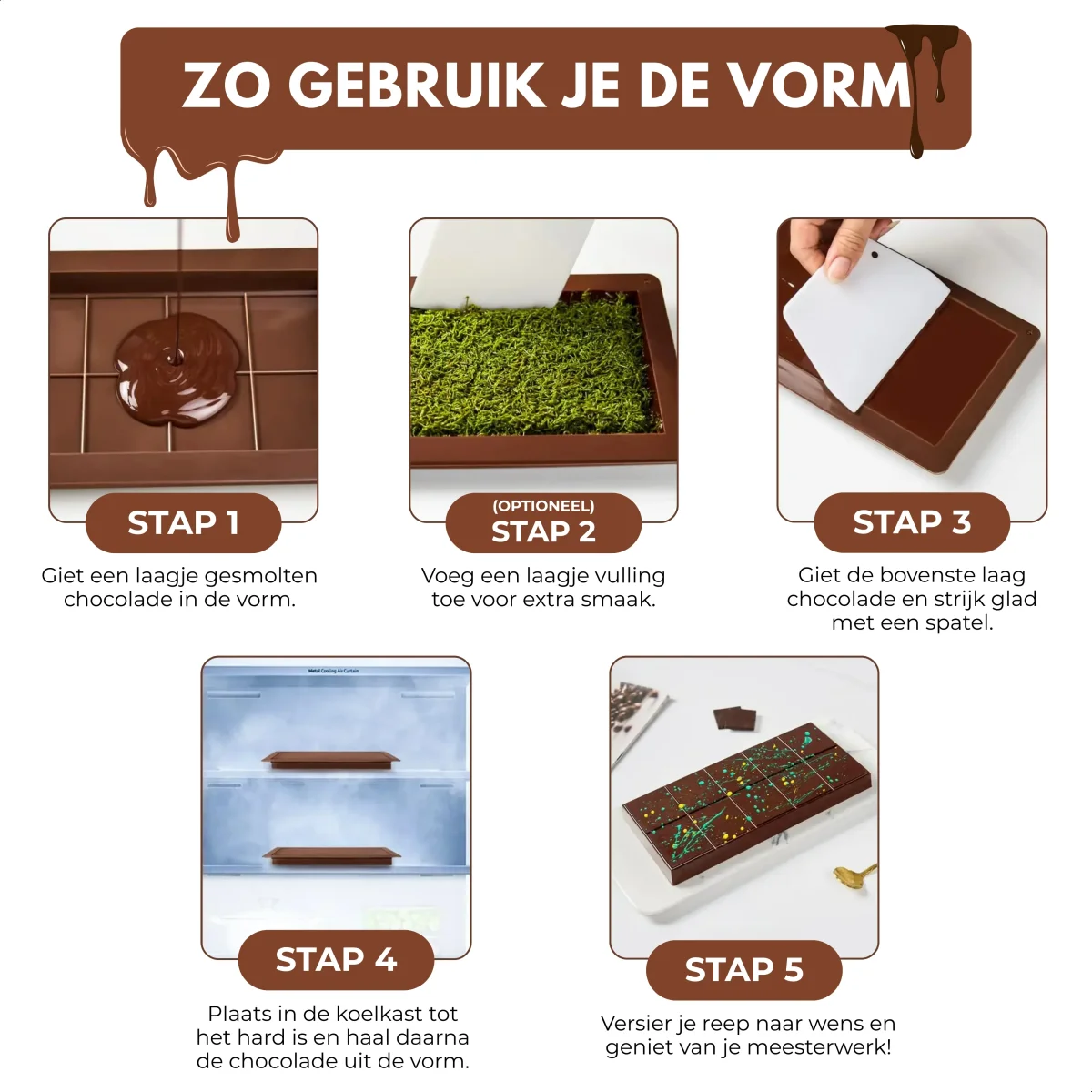 ZO GEBRUIK JE DE VORM

STAP 1

Giet een laagje gesmolten chocolade in de vorm.

(OPTIONEEL)
STAP 2

Voeg een laagje vulling toe voor extra smaak.

STAP 3

Giet de bovenste laag chocolade en strijk glad met een spatel.

Metal Cooling Air Curtain

STAP 4

Plaats in de koelkast tot het hard is en haal daarna de chocolade uit de vorm.

STAP 5

Versier je reep naar wens en geniet van je meesterwerk!